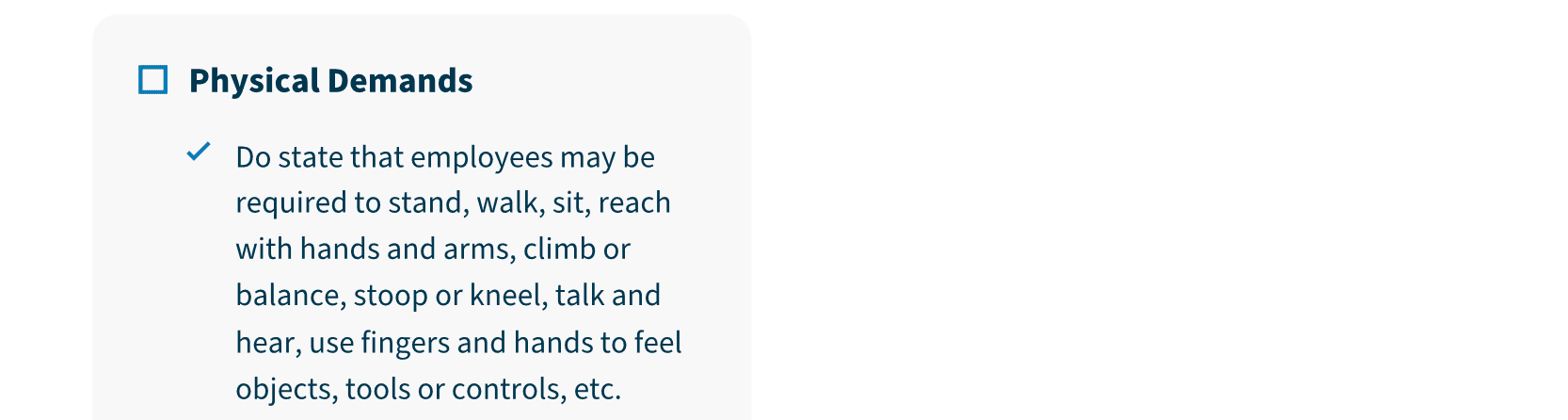 Physical Demands

Do state that employees may be required to stand, walk, sit, reach with hands and arms, climb or balance, stoop or kneel, talk and hear, use fingers and hands to feel objects, tools or controls, etc.